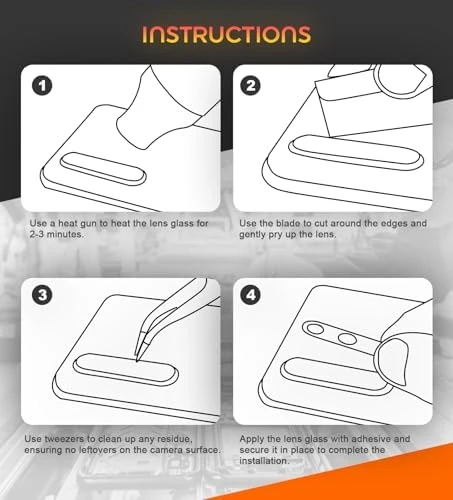 INSTRUCTIONS

1

Use a heat gun to heat the lens glass for 2-3 minutes.

2

Use the blade to cut around the edges and gently pry up the lens.

3

Use tweezers to clean up any residue, ensuring no leftovers on the camera surface.

4

Apply the lens glass with adhesive and secure it in place to complete the installation.