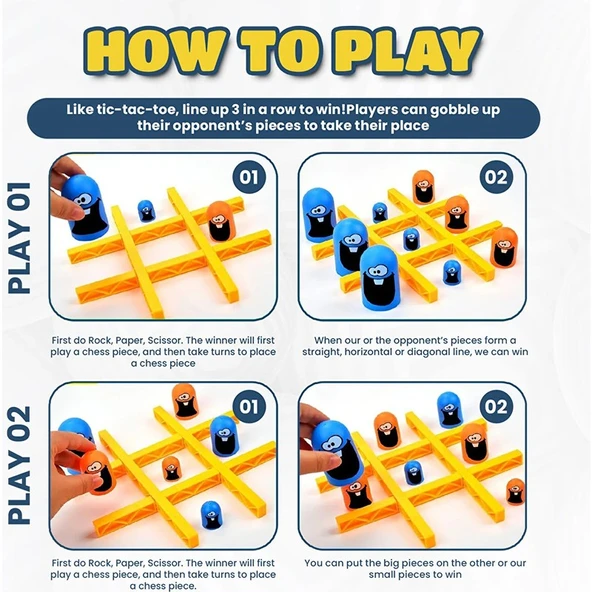 HOW TO PLAY

Like tic-tac-toe, line up 3 in a row to win!Players can gobble up their opponent's pieces to take their place

PLAY 01

01

First do Rock, Paper, Scissor. The winner will first play a chess piece, and then take turns to place a chess piece

02

When our or the opponent's pieces form a straight, horizontal or diagonal line, we can win

PLAY 02

01

First do Rock, Paper, Scissor. The winner will first play a chess piece, and then take turns to place a chess piece.

02

You can put the big pieces on the other or our small pieces to win