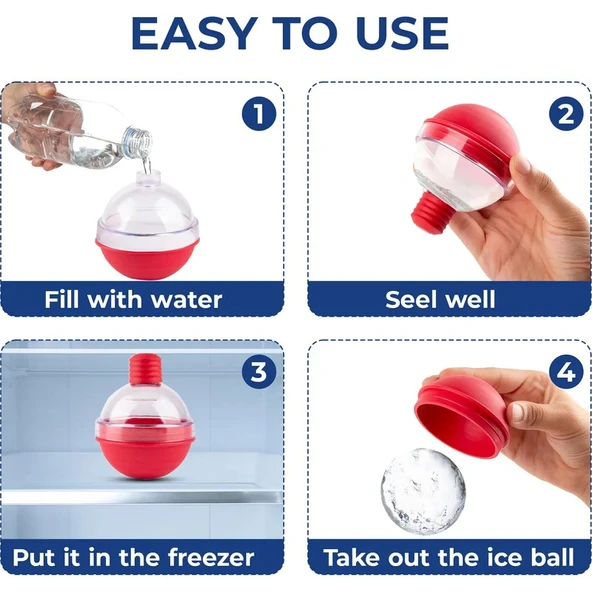 EASY TO USE

1
Fill with water

2
Seel well

3
Put it in the freezer

4
Take out the ice ball