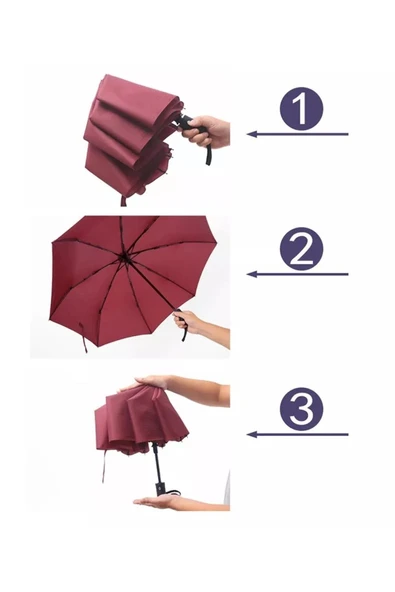 1

2

3