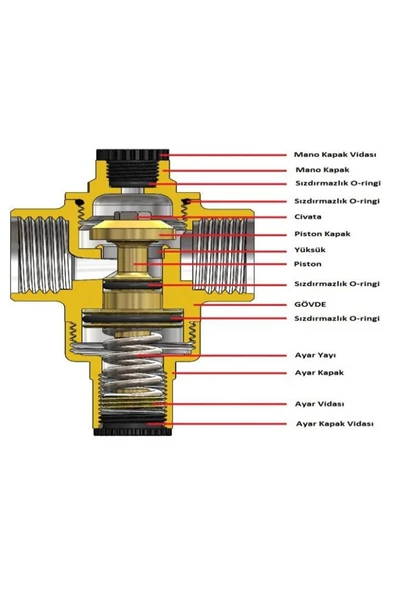 Mano Kapak Vidası
Mano Kapak
Sızdırmazlık O-ringi
Sızdırmazlık O-ringi
Civata
Piston Kapak
Yüksük
Piston
Sızdırmazlık O-ringi
GÖVDE
Sızdırmazlık O-ringi
Ayar Yayı
Ayar Kapak
Ayar Vidası
Ayar Kapak Vidası