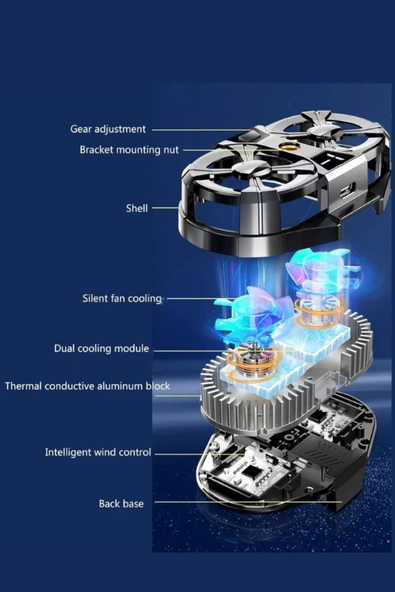 Gear adjustment

Bracket mounting nut

Shell

Silent fan cooling

Dual cooling module

Thermal conductive aluminum block

Intelligent wind control

Back base