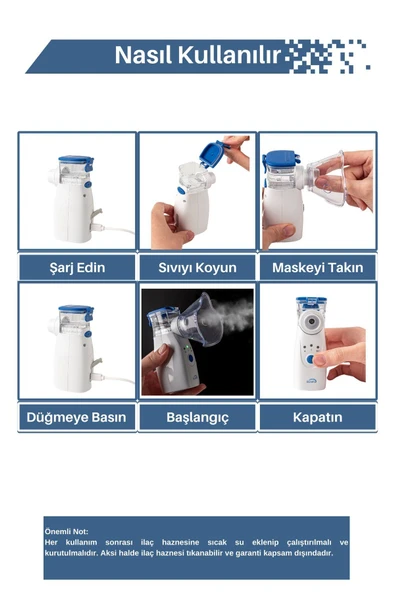 Nasıl Kullanılır

Şarj Edin

Sıvıyı Koyun

Maskeyi Takın

Düğmeye Basın

Başlangıç

Kapatın

Önemli Not:
Her kullanım sonrası ilaç haznesine sıcak su eklenip çalıştırılmalı ve kurutulmalıdır. Aksi halde ilaç haznesi tıkanabilir ve garanti kapsam dışındadır.