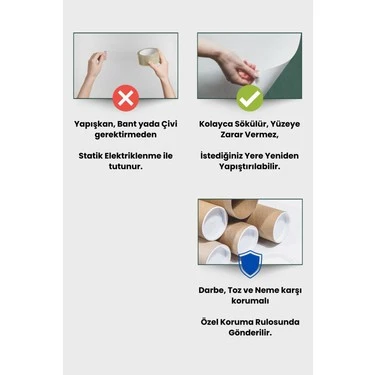 Yapışkan, Bant yada Çivi gerektirmeden

Statik Elektriklenme ile tutunur.

Kolayca Sökülür, Yüzeye Zarar Vermez,

İstediğiniz Yere Yeniden Yapıştırılabilir.

Darbe, Toz ve Neme karşı korumalı

Özel Koruma Rulosunda Gönderilir.