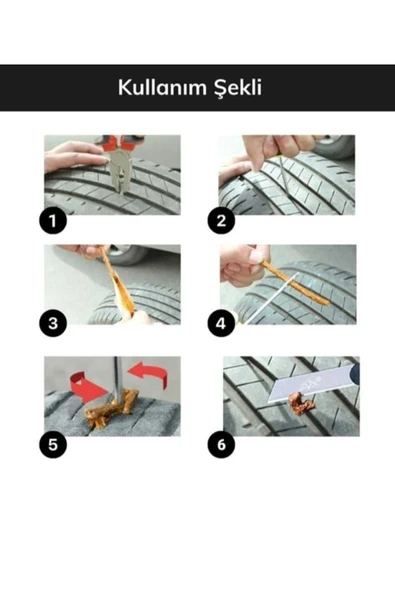 Kullanım Şekli

1

2

3

4

5

6