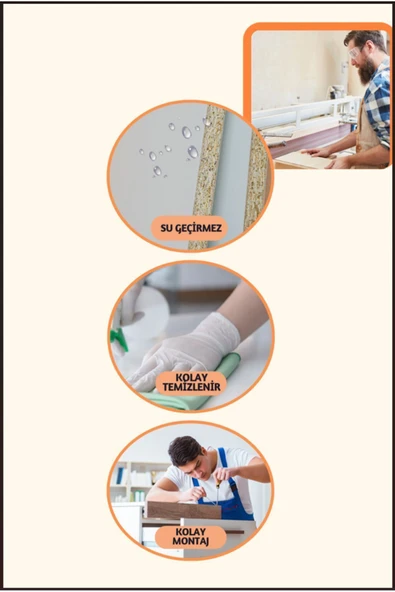 SU GEÇİRMEZ

KOLAY TEMİZLENİR

KOLAY MONTAJ