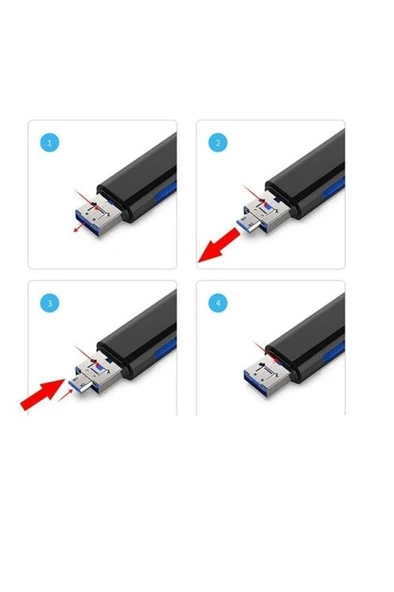 1

2

3

4