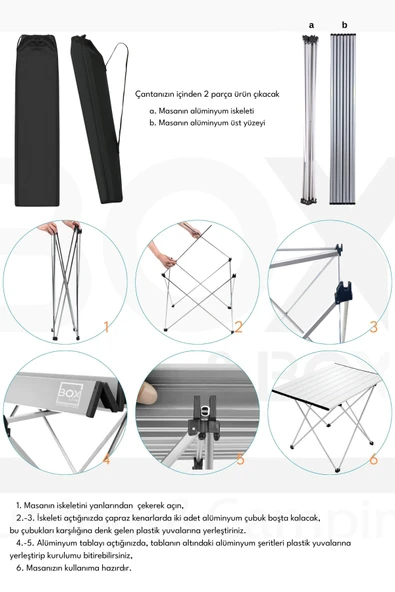 a b

Çantanızın içinden 2 parça ürün çıkacak
a. Masanın alüminyum iskeleti
b. Masanın alüminyum üst yüzeyi

1

2

3

BOX

4

5

6

1. Masanın iskeletini yanlarından çekerek açın,
2.-3. İskeleti açtığınızda çapraz kenarlarda iki adet alüminyum çubuk boşta kalacak, bu çubukları karşılığına denk gelen plastik yuvalarına yerleştiriniz.
4.-5. Alüminyum tablayı açtığınızda, tablanın altındaki alüminyum şeritleri plastik yuvalarına yerleştirip kurulumu bitirebilirsiniz,
6. Masanızın kullanıma hazırdır.