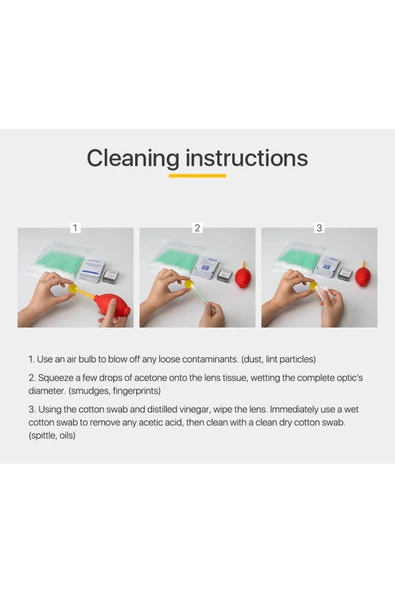 Cleaning instructions

1

2

3

1. Use an air bulb to blow off any loose contaminants. (dust, lint particles)

2. Squeeze a few drops of acetone onto the lens tissue, wetting the complete optic's diameter. (smudges, fingerprints)

3. Using the cotton swab and distilled vinegar, wipe the lens. Immediately use a wet cotton swab to remove any acetic acid, then clean with a clean dry cotton swab. (spittle, oils)