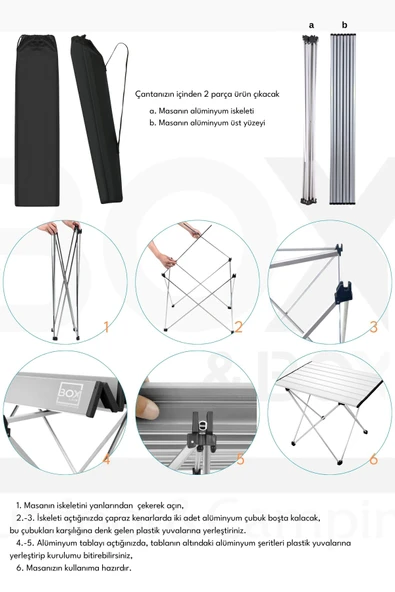 a

b

Çantanızın içinden 2 parça ürün çıkacak

a. Masanın alüminyum iskeleti

b. Masanın alüminyum üst yüzeyi

1

2

3

BOX

4

5

6

1. Masanın iskeletini yanlarından çekerek açın,

2.-3. İskeleti açtığınızda çapraz kenarlarda iki adet alüminyum çubuk boşta kalacak, bu çubukları karşılığına denk gelen plastik yuvalarına yerleştiriniz.

4.-5. Alüminyum tablayı açtığınızda, tablanın altındaki alüminyum şeritleri plastik yuvalarına yerleştirip kurulumu bitirebilirsiniz,

6. Masanızın kullanıma hazırdır.