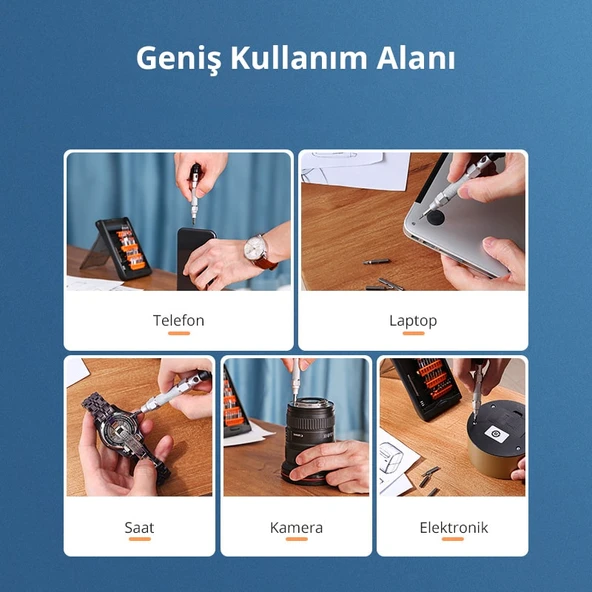 Geniş Kullanım Alanı

Telefon

Laptop

Saat

Kamera

Elektronik