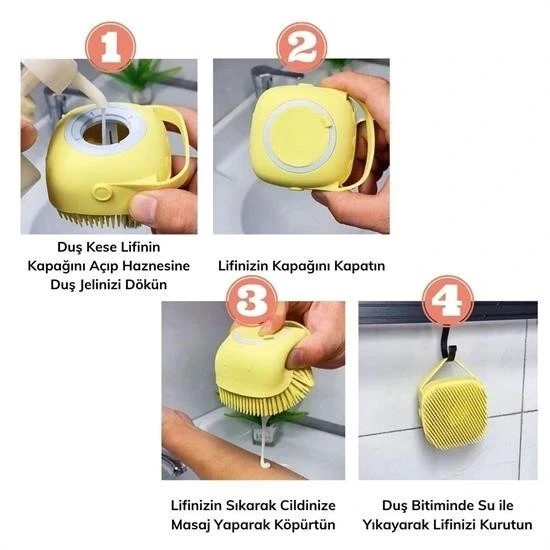 1

Duş Kese Lifinin Kapağını Açıp Haznesine Duş Jelinizi Dökün

2

Lifinizin Kapağını Kapatın

3

Lifinizin Sıkarak Cildinize Masaj Yaparak Köpürtün

4

Duş Bitiminde Su ile Yıkayarak Lifinizi Kurutun