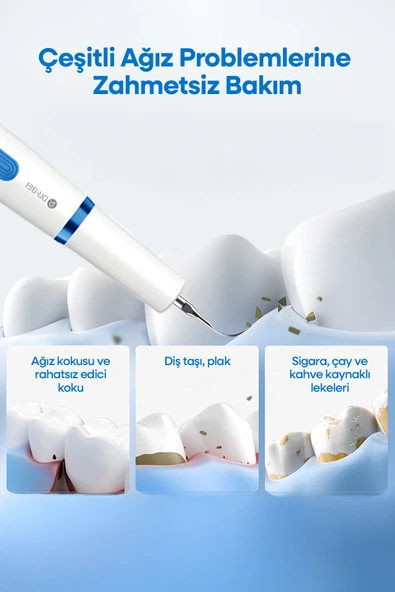 Çeşitli Ağız Problemlerine Zahmetsiz Bakım

DR·BEI

Ağız kokusu ve rahatsız edici koku

Diş taşı, plak

Sigara, çay ve kahve kaynaklı lekeleri