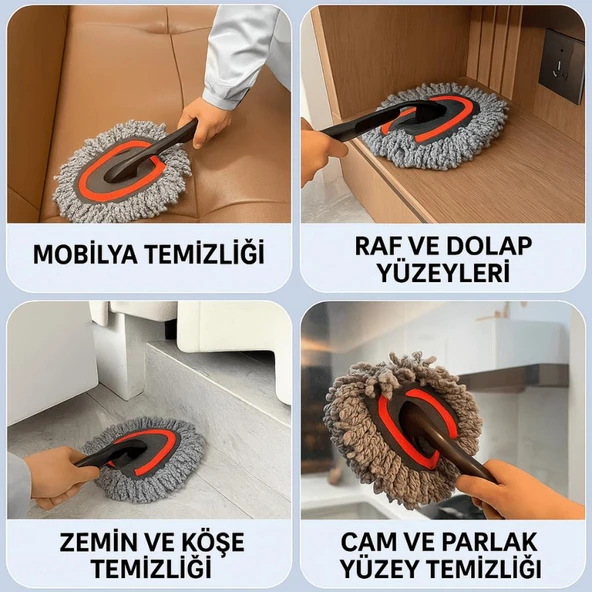 MOBİLYA TEMİZLİĞİ

RAF VE DOLAP YÜZEYLERİ

ZEMİN VE KÖŞE TEMİZLİĞİ

CAM VE PARLAK YÜZEY TEMİZLİĞİ