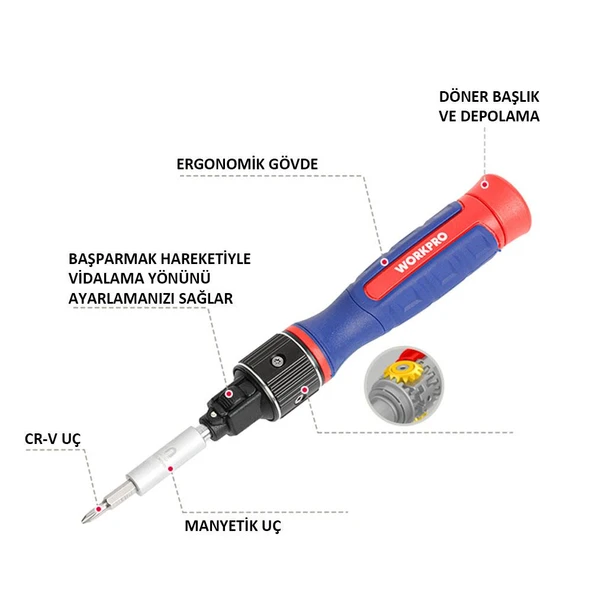 DÖNER BAŞLIK
VE DEPOLAMA

ERGONOMİK GÖVDE

BAŞPARMAK HAREKETİYLE
VİDALAMA YÖNÜNÜ
AYARLAMANIZI SAĞLAR

WORKPRO

CR-V UÇ

MANYETİK UÇ