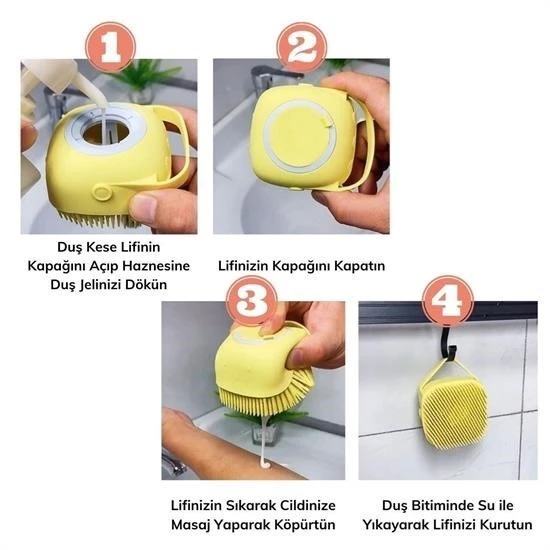 1

Duş Kese Lifinin Kapağını Açıp Haznesine Duş Jelinizi Dökün

2

Lifinizin Kapağını Kapatın

3

Lifinizin Sıkarak Cildinize Masaj Yaparak Köpürtün

4

Duş Bitiminde Su ile Yıkayarak Lifinizi Kurutun