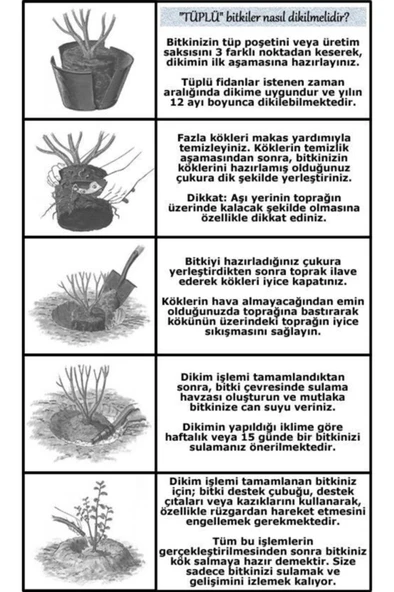 "TÜPLÜ" bitkiler nasıl dikilmelidir?

Bitkinizin tüp poşetini veya üretim saksısını 3 farklı noktadan keserek, dikimin ilk aşamasına hazırlayınız.

Tüplü fidanlar istenen zaman aralığında dikime uygundur ve yılın 12 ayı boyunca dikilebilmektedir.

Fazla kökleri makas yardımıyla temizleyiniz. Köklerin temizlik aşamasından sonra, bitkinizin köklerini hazırlamış olduğunuz çukura dik şekilde yerleştiriniz.

Dikkat: Aşı yerinin toprağın üzerinde kalacak şekilde olmasına özellikle dikkat ediniz.

Bitkiyi hazırladığınız çukura yerleştirdikten sonra toprak ilave ederek kökleri iyice kapatınız.

Köklerin hava almayacağından emin olduğunuzda toprağına bastırarak kökünün üzerindeki toprağın iyice sıkışmasını sağlayın.

Dikim işlemi tamamlandıktan sonra, bitki çevresinde sulama havzası oluşturun ve mutlaka bitkinize can suyu veriniz.

Dikimin yapıldığı iklime göre haftalık veya 15 günde bir bitkinizi sulamanız önerilmektedir.

Dikim işlemi tamamlanan bitkiniz için; bitki destek çubuğu, destek çıtaları veya kazıklarını kullanarak, özellikle rüzgardan hareket etmesini engellemek gerekmektedir.

Tüm bu işlemlerin gerçekleştirilmesinden sonra bitkiniz kök salmaya hazır demektir. Size sadece bitkinizi sulamak ve gelişimini izlemek kalıyor.