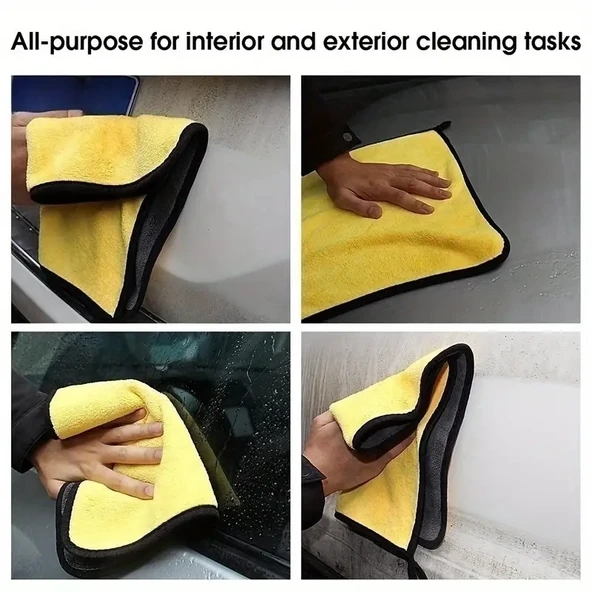 All-purpose for interior and exterior cleaning tasks