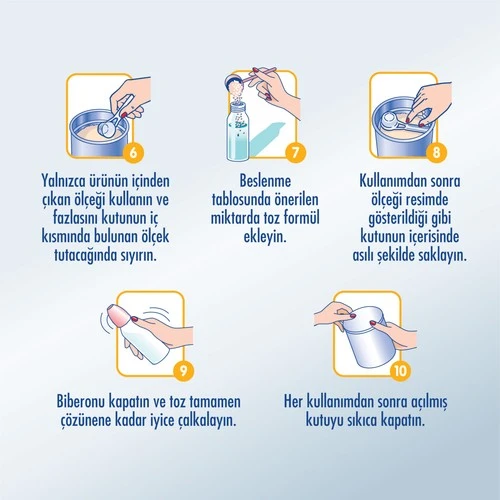 6

Yalnızca ürünün içinden çıkan ölçeği kullanın ve fazlasını kutunun iç kısmında bulunan ölçek tutacağında sıyırın.

7

Beslenme tablosunda önerilen miktarda toz formül ekleyin.

8

Kullanımdan sonra ölçeği resimde gösterildiği gibi kutunun içerisinde asılı şekilde saklayın.

9

Biberonu kapatın ve toz tamamen çözünene kadar iyice çalkalayın.

10

Her kullanımdan sonra açılmış kutuyu sıkıca kapatın.