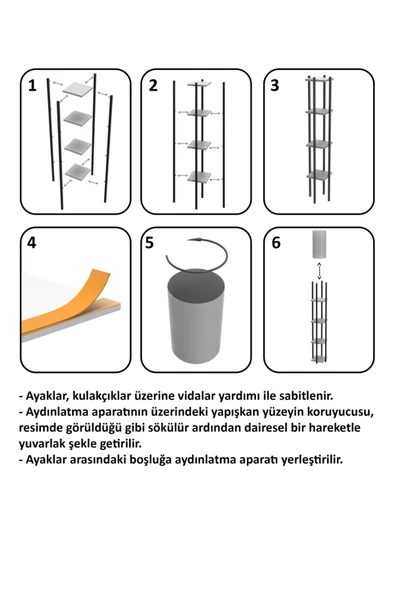 1

2

3

4

5

6

- Ayaklar, kulakçıklar üzerine vidalar yardımı ile sabitlenir.
- Aydınlatma aparatının üzerindeki yapışkan yüzeyin koruyucusu, resimde görüldüğü gibi sökülür ardından dairesel bir hareketle yuvarlak şekle getirilir.
- Ayaklar arasındaki boşluğa aydınlatma aparatı yerleştirilir.