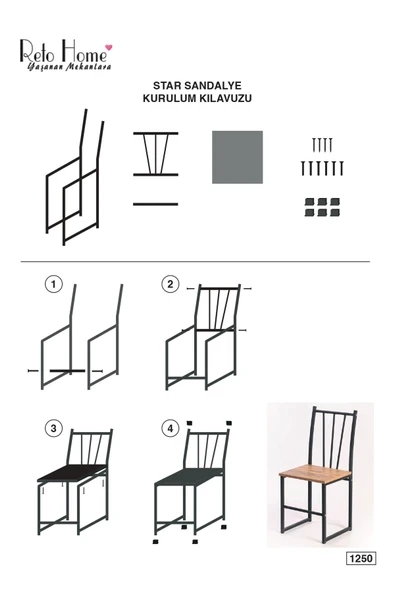 Reto Home
Yaşanan Mekanlara

STAR SANDALYE
KURULUM KILAVUZU

1

2

3

4

1250