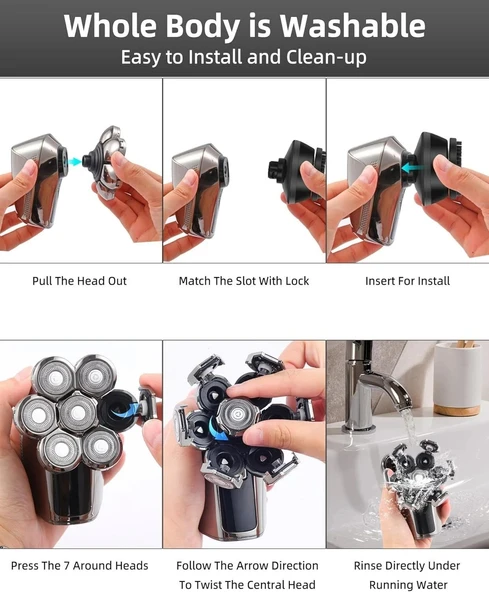 Whole Body is Washable
Easy to Install and Clean-up

Pull The Head Out

Match The Slot With Lock

Insert For Install

Press The 7 Around Heads

Follow The Arrow Direction To Twist The Central Head

Rinse Directly Under Running Water