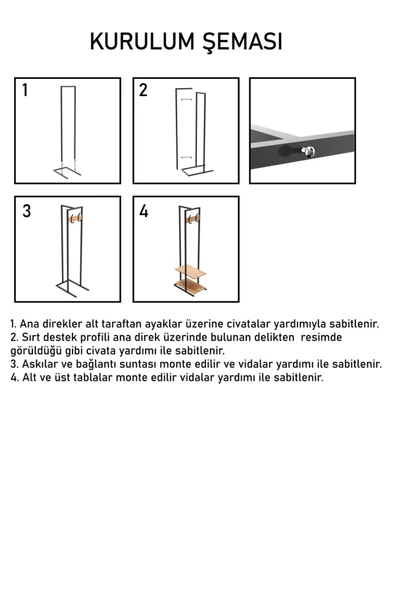 KURULUM ŞEMASI

1

2

3

4

1. Ana direkler alt taraftan ayaklar üzerine civatalar yardımıyla sabitlenir.
2. Sırt destek profili ana direk üzerinde bulunan delikten resimde görüldüğü gibi civata yardımı ile sabitlenir.
3. Askılar ve bağlantı suntası monte edilir ve vidalar yardımı ile sabitlenir.
4. Alt ve üst tablalar monte edilir vidalar yardımı ile sabitlenir.