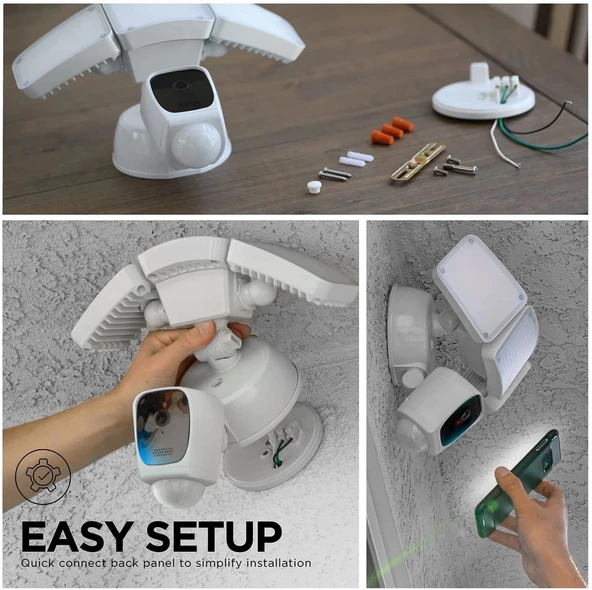 EASY SETUP

Quick connect back panel to simplify installation