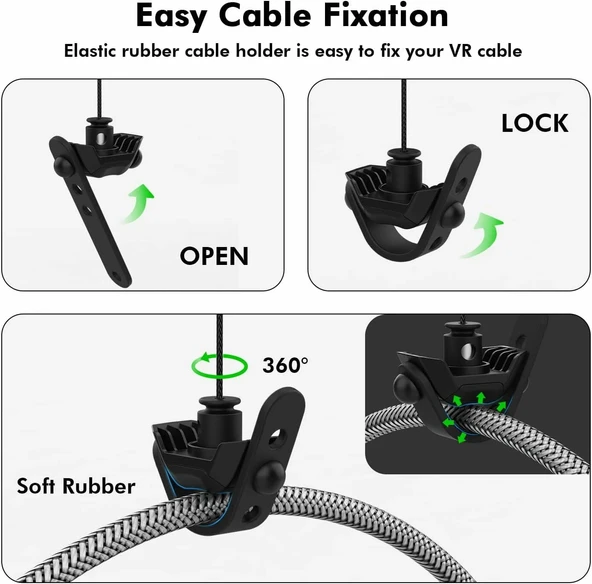 Easy Cable Fixation

Elastic rubber cable holder is easy to fix your VR cable

OPEN

LOCK

360°

Soft Rubber