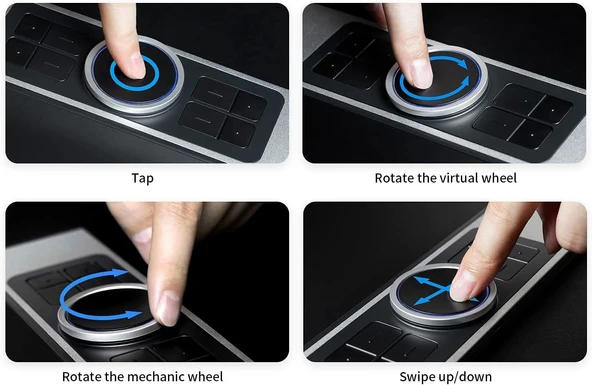 Tap

Rotate the virtual wheel

Rotate the mechanic wheel

Swipe up/down