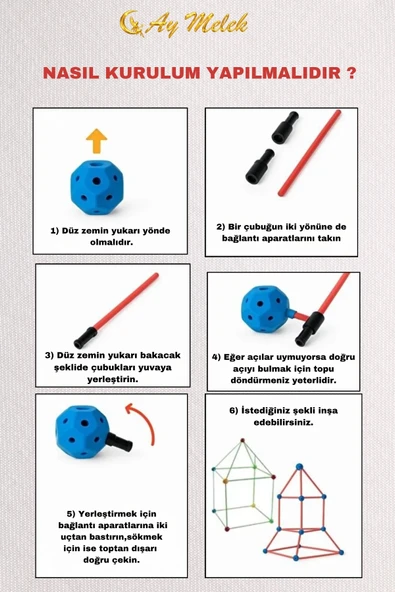 Ay Melek

NASIL KURULUM YAPILMALIDIR ?

1) Düz zemin yukarı yönde olmalıdır.

2) Bir çubuğun iki yönüne de bağlantı aparatlarını takın

3) Düz zemin yukarı bakacak şeklide çubukları yuvaya yerleştirin.

4) Eğer açılar uymuyorsa doğru açıyı bulmak için topu döndürmeniz yeterlidir.

5) Yerleştirmek için bağlantı aparatlarına iki uçtan bastırın,sökmek için ise toptan dışarı doğru çekin.

6) İstediğiniz şekli inşa edebilirsiniz.