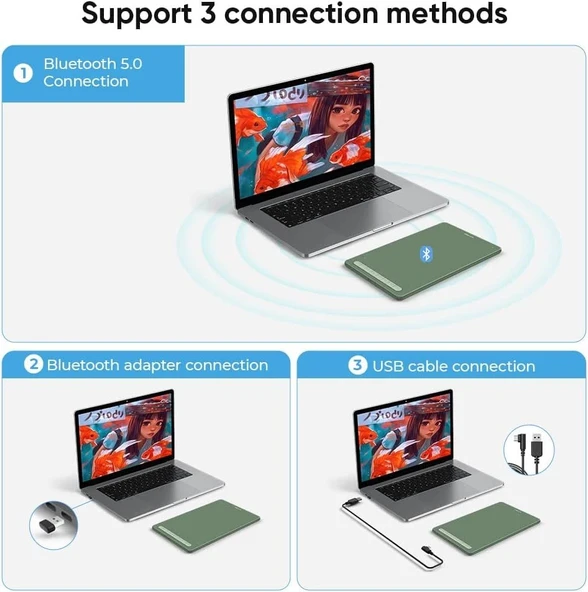 Support 3 connection methods

1 Bluetooth 5.0 Connection

2 Bluetooth adapter connection

3 USB cable connection