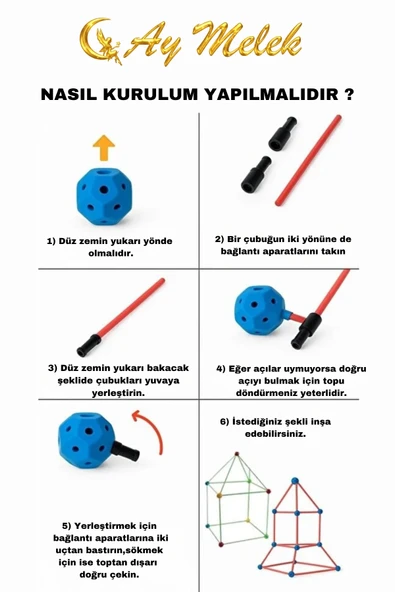 Ay Melek

NASIL KURULUM YAPILMALIDIR ?

1) Düz zemin yukarı yönde olmalıdır.

2) Bir çubuğun iki yönüne de bağlantı aparatlarını takın

3) Düz zemin yukarı bakacak şeklide çubukları yuvaya yerleştirin.

4) Eğer açılar uymuyorsa doğru açıyı bulmak için topu döndürmeniz yeterlidir.

5) Yerleştirmek için bağlantı aparatlarına iki uçtan bastırın,sökmek için ise toptan dışarı doğru çekin.

6) İstediğiniz şekli inşa edebilirsiniz.