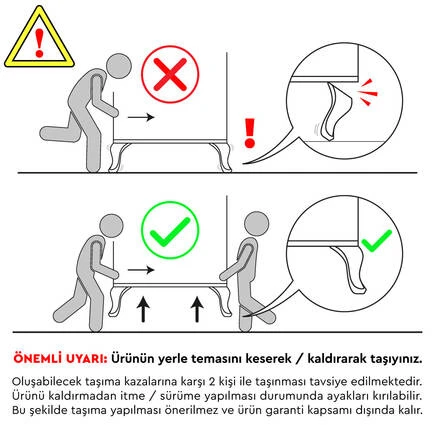 ÖNEMLİ UYARI: Ürünün yerle temasını keserek / kaldırarak taşıyınız.

Oluşabilecek taşıma kazalarına karşı 2 kişi ile taşınması tavsiye edilmektedir. Ürünü kaldırmadan itme / sürüme yapılması durumunda ayakları kırılabilir. Bu şekilde taşıma yapılması önerilmez ve ürün garanti kapsamı dışında kalır.