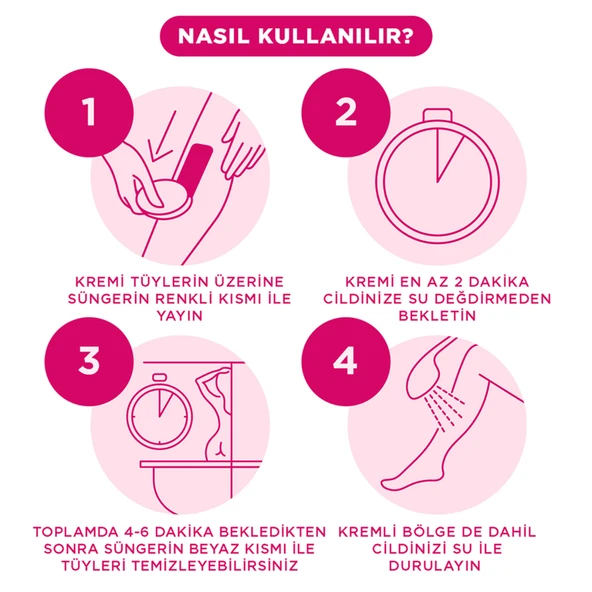 NASIL KULLANILIR?

1

KREMİ TÜYLERİN ÜZERİNE SÜNGERİN RENKLİ KISMI İLE YAYIN

2

KREMİ EN AZ 2 DAKİKA CİLDİNİZE SU DEĞDİRMEDEN BEKLETİN

3

TOPLAMDA 4-6 DAKİKA BEKLEDİKTEN SONRA SÜNGERİN BEYAZ KISMI İLE TÜYLERİ TEMİZLEYEBİLİRSİNİZ

4

KREMLİ BÖLGE DE DAHİL CİLDİNİZİ SU İLE DURULAYIN