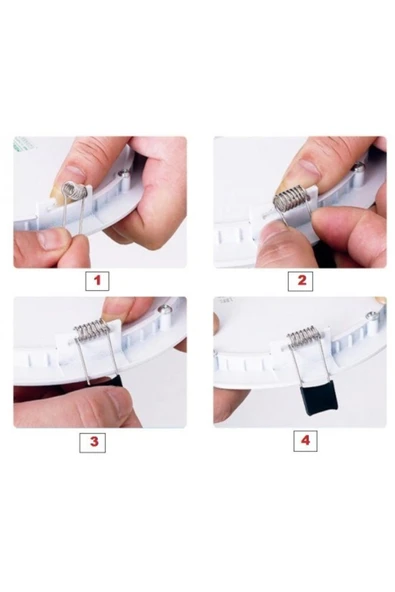 1

2

3

4