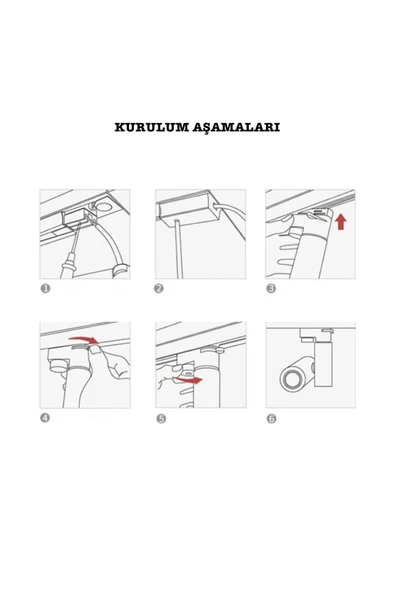 KURULUM AŞAMALARI

1

2

3

4

5

6