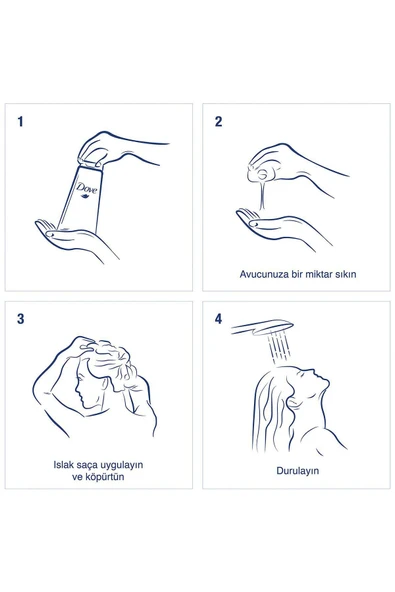 1

Dove

2

Avucunuza bir miktar sıkın

3

Islak saça uygulayın ve köpürtün

4

Durulayın