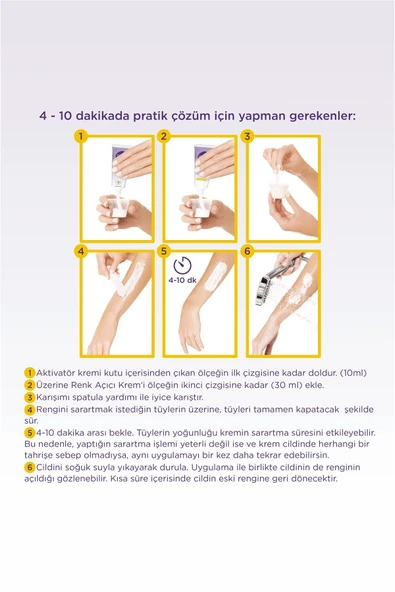 4 - 10 dakikada pratik çözüm için yapman gerekenler:

1

2

3

4

5

4-10 dk

6

1 Aktivatör kremi kutu içerisinden çıkan ölçeğin ilk çizgisine kadar doldur. (10ml)

2 Üzerine Renk Açıcı Krem'i ölçeğin ikinci çizgisine kadar (30 ml) ekle.

3 Karışımı spatula yardımı ile iyice karıştır.

4 Rengini sarartmak istediğin tüylerin üzerine, tüyleri tamamen kapatacak şekilde sür.

5 4-10 dakika arası bekle. Tüylerin yoğunluğu kremin sarartma süresini etkileyebilir. Bu nedenle, yaptığın sarartma işlemi yeterli değil ise ve krem cildinde herhangi bir tahrişe sebep olmadıysa, aynı uygulamayı bir kez daha tekrar edebilirsin.

6 Cildini soğuk suyla yıkayarak durula. Uygulama ile birlikte cildinin de renginin açıldığı gözlenebilir. Kısa süre içerisinde cildin eski rengine geri dönecektir.