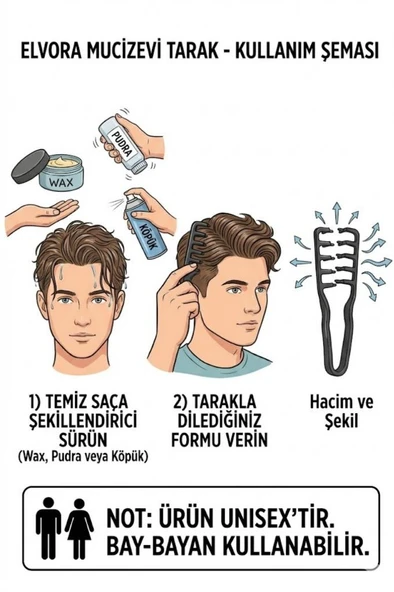 ELVORA MUCİZEVİ TARAK - KULLANIM ŞEMASI

PUDRA

WAX

KÖPÜK

1) TEMİZ SAÇA ŞEKİLLENDİRİCİ SÜRÜN
(Wax, Pudra veya Köpük)

2) TARAKLA DİLEDİĞİNİZ FORMU VERİN

Hacim ve Şekil

NOT: ÜRÜN UNISEX'TİR.
BAY-BAYAN KULLANABİLİR.