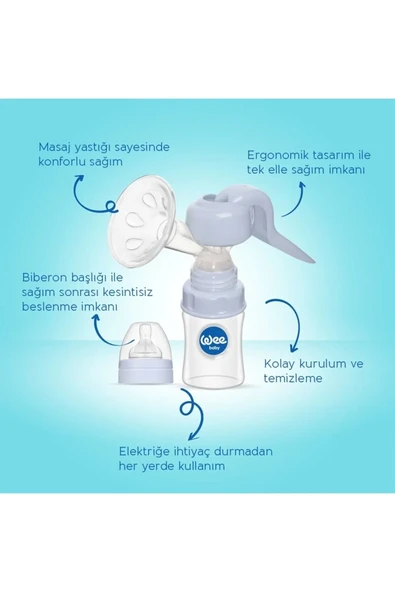 Masaj yastığı sayesinde konforlu sağım

Ergonomik tasarım ile tek elle sağım imkanı

Biberon başlığı ile sağım sonrası kesintisiz beslenme imkanı

Wee baby

Kolay kurulum ve temizleme

Elektriğe ihtiyaç durmadan her yerde kullanım