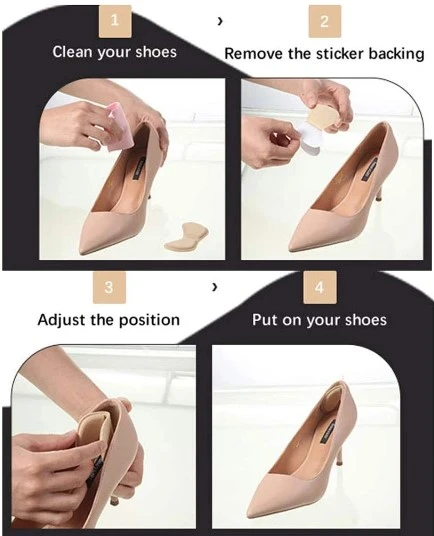 1
Clean your shoes

›

2
Remove the sticker backing

3
Adjust the position

›

4
Put on your shoes