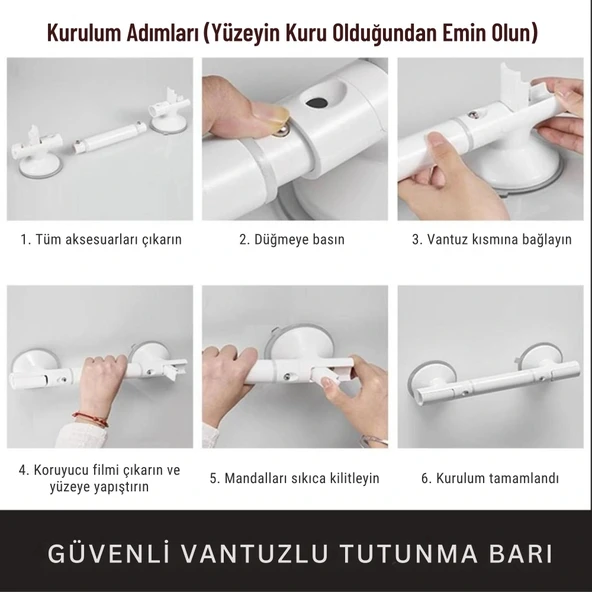 Kurulum Adımları (Yüzeyin Kuru Olduğundan Emin Olun)

1. Tüm aksesuarları çıkarın

2. Düğmeye basın

3. Vantuz kısmına bağlayın

4. Koruyucu filmi çıkarın ve yüzeye yapıştırın

5. Mandalları sıkıca kilitleyin

6. Kurulum tamamlandı

GÜVENLİ VANTUZLU TUTUNMA BARI