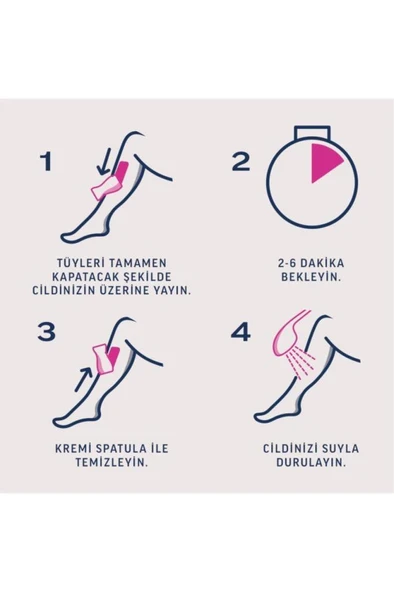 1

TÜYLERİ TAMAMEN KAPATACAK ŞEKİLDE CİLDİNİZİN ÜZERİNE YAYIN.

2

2-6 DAKİKA BEKLEYİN.

3

KREMİ SPATULA İLE TEMİZLEYİN.

4

CİLDİNİZİ SUYLA DURULAYIN.