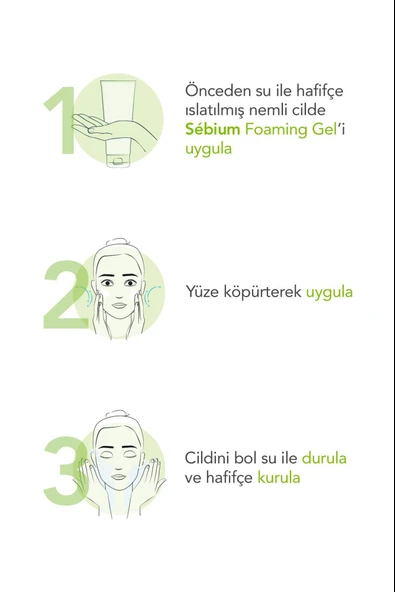 1

Önceden su ile hafifçe ıslatılmış nemli cilde Sébium Foaming Gel'i uygula

2

Yüze köpürterek uygula

3

Cildini bol su ile durula ve hafifçe kurula