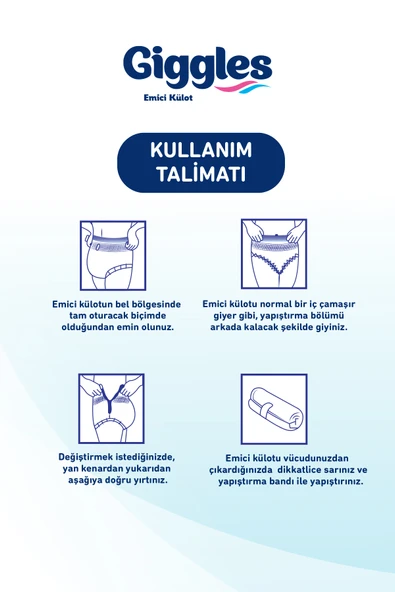 Giggles
Emici Külot

KULLANIM TALİMATI

Emici külotun bel bölgesinde tam oturacak biçimde olduğundan emin olunuz.

Emici külotu normal bir iç çamaşır giyer gibi, yapıştırma bölümü arkada kalacak şekilde giyiniz.

Değiştirmek istediğinizde, yan kenardan yukarıdan aşağıya doğru yırtınız.

Emici külotu vücudunuzdan çıkardığınızda dikkatlice sarınız ve yapıştırma bandı ile yapıştırınız.