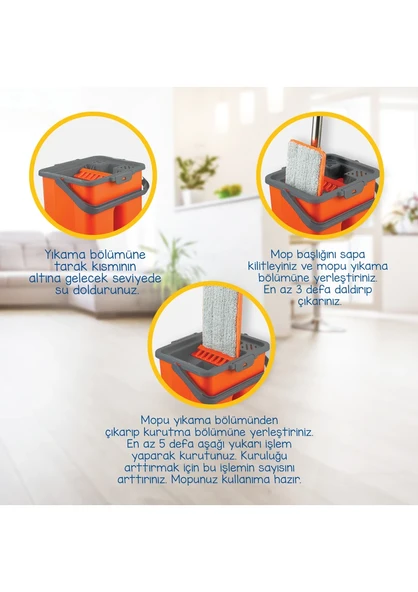 Yıkama bölümüne tarak kısmının altına gelecek seviyede su doldurunuz.

Mop başlığını sapa kilitleyiniz ve mopu yıkama bölümüne yerleştiriniz. En az 3 defa daldırıp çıkarınız.

Mopu yıkama bölümünden çıkarıp kurutma bölümüne yerleştiriniz. En az 5 defa aşağı yukarı işlem yaparak kurutunuz. Kuruluğu arttırmak için bu işlemin sayısını arttırınız. Mopunuz kullanıma hazır.