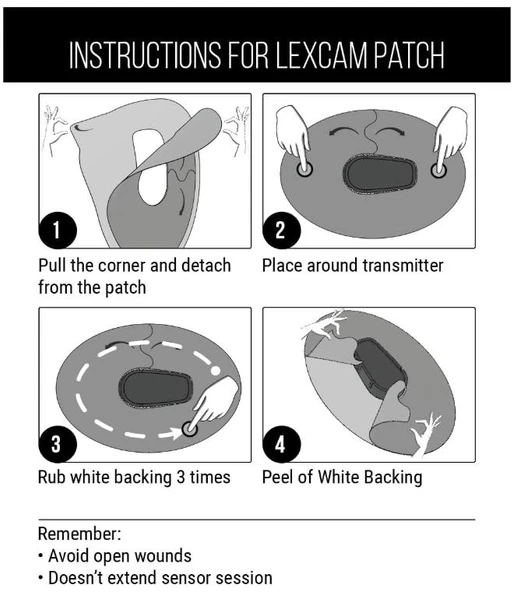 INSTRUCTIONS FOR LEXCAM PATCH

1

Pull the corner and detach from the patch

2

Place around transmitter

3

Rub white backing 3 times

4

Peel of White Backing

Remember:
• Avoid open wounds
• Doesn't extend sensor session