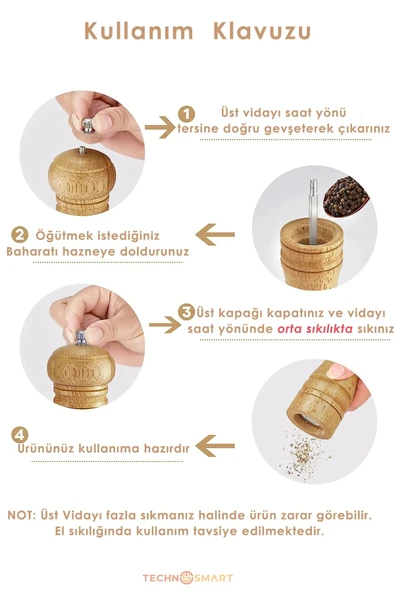 Kullanım Klavuzu

1 Üst vidayı saat yönü tersine doğru gevşeterek çıkarınız

2 Öğütmek istediğiniz Baharatı hazneye doldurunuz

3 Üst kapağı kapatınız ve vidayı saat yönünde orta sıkılıkta sıkınız

4 Ürününüz kullanıma hazırdır

NOT: Üst Vidayı fazla sıkmanız halinde ürün zarar görebilir. El sıkılığında kullanım tavsiye edilmektedir.

TECHNOSMART