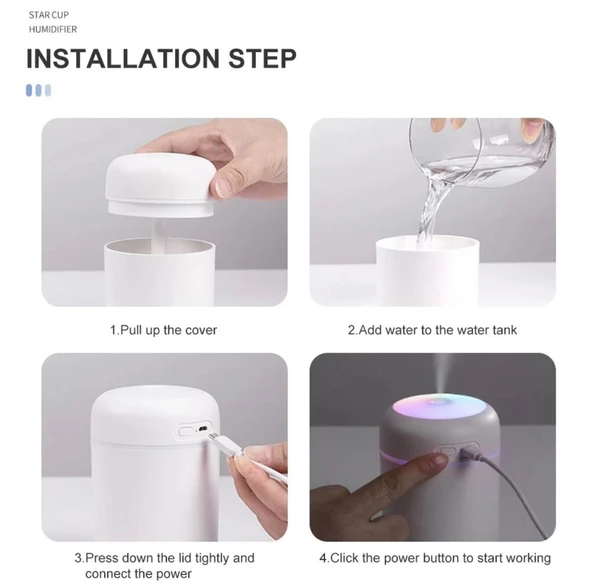 STAR CUP
HUMIDIFIER

INSTALLATION STEP

1.Pull up the cover

2.Add water to the water tank

3.Press down the lid tightly and connect the power

4.Click the power button to start working